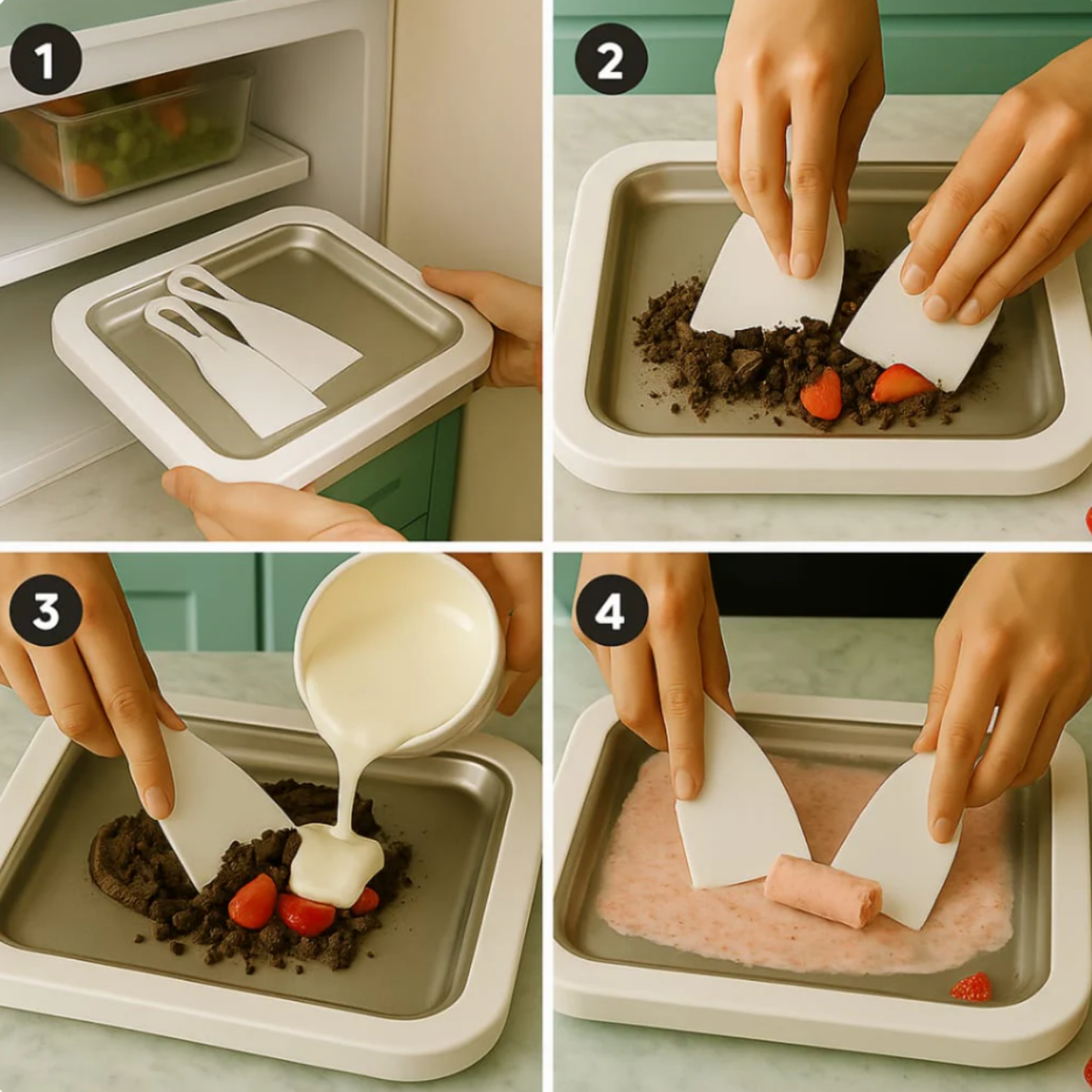 1

2

3

4